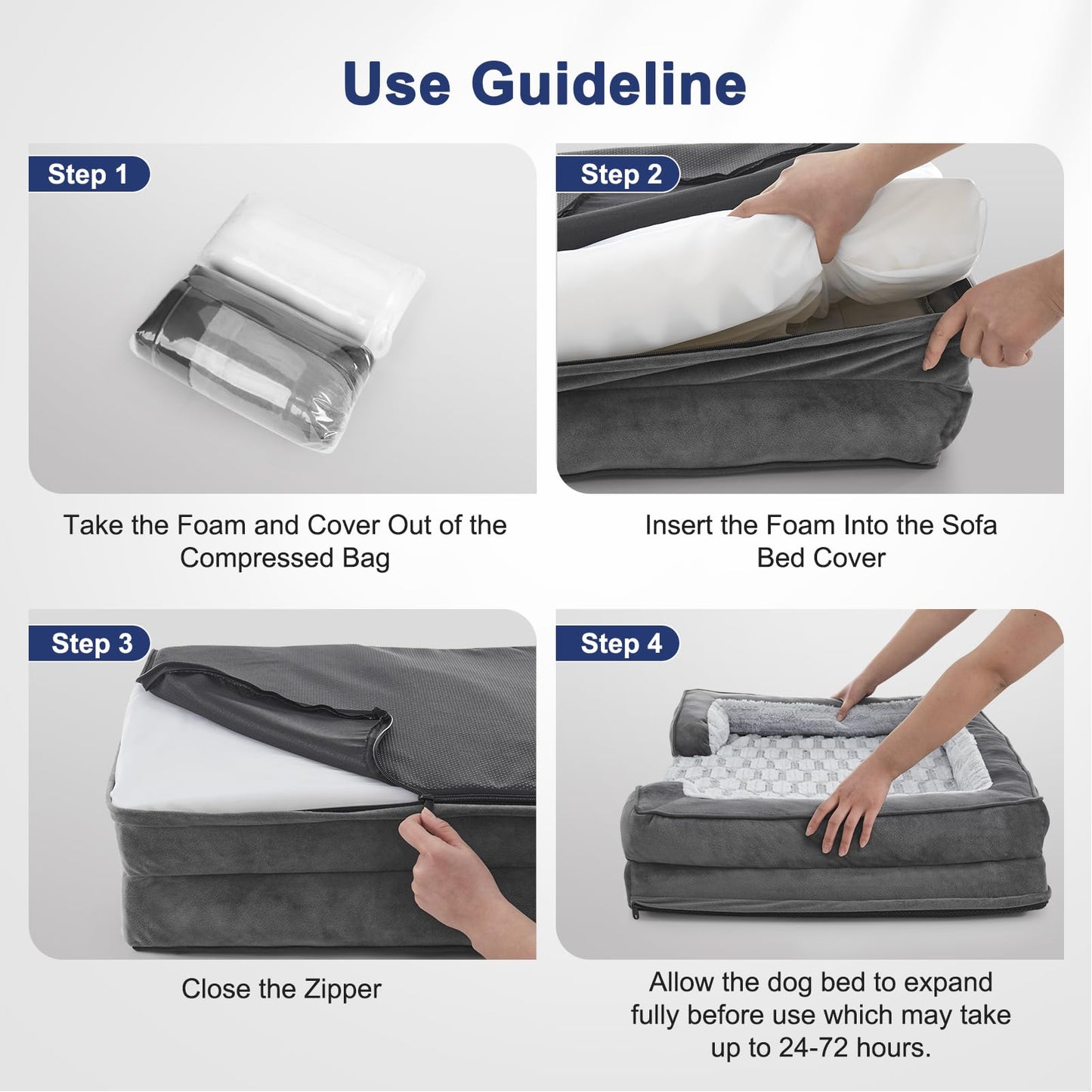 Use Guideline

Step 1

Take the Foam and Cover Out of the Compressed Bag

Step 2

Insert the Foam Into the Sofa Bed Cover

Step 3

Close the Zipper

Step 4

Allow the dog bed to expand fully before use which may take up to 24-72 hours.